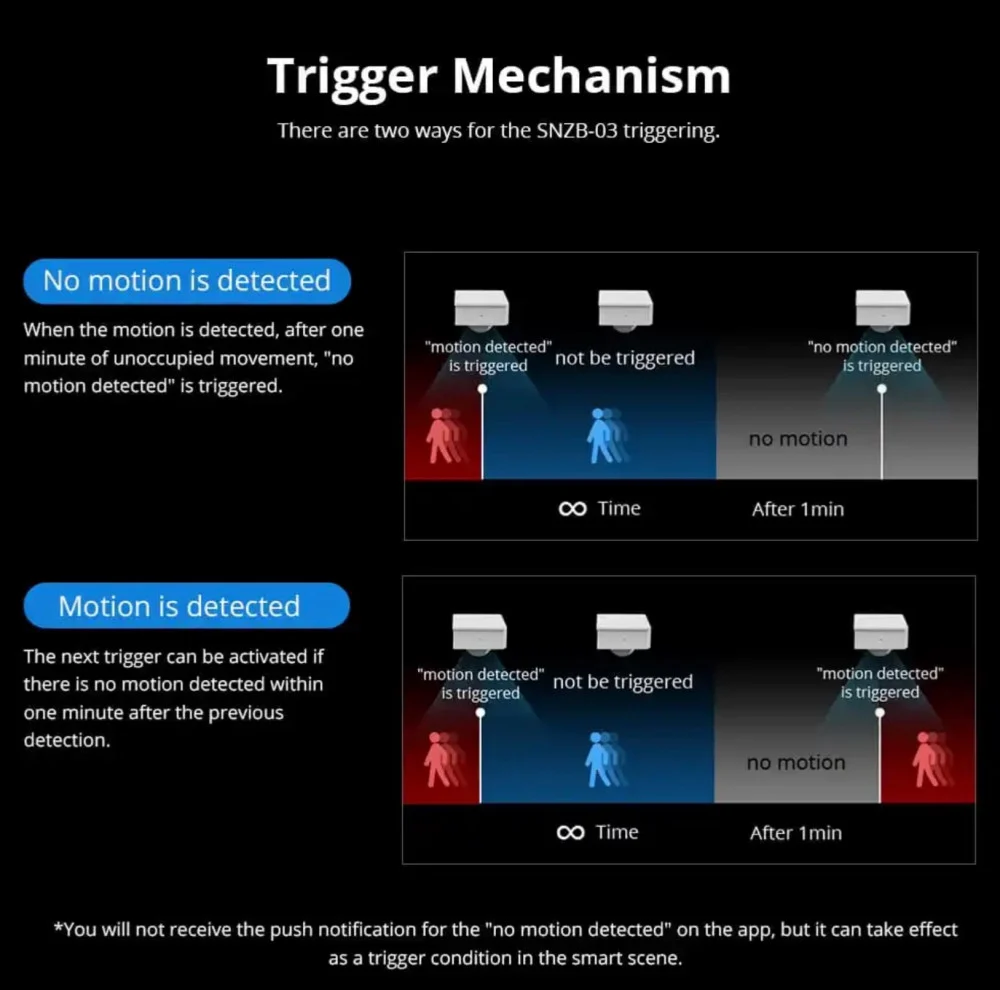 Trigger Mechanism

There are two ways for the SNZB-03 triggering.

No motion is detected

When the motion is detected, after one minute of unoccupied movement, "no motion detected" is triggered.

"motion detected" is triggered

not be triggered

"no motion detected" is triggered

no motion

∞ Time

After 1min

Motion is detected

The next trigger can be activated if there is no motion detected within one minute after the previous detection.

"motion detected" is triggered

not be triggered

"motion detected" is triggered

no motion

∞ Time

After 1min

*You will not receive the push notification for the "no motion detected" on the app, but it can take effect as a trigger condition in the smart scene.